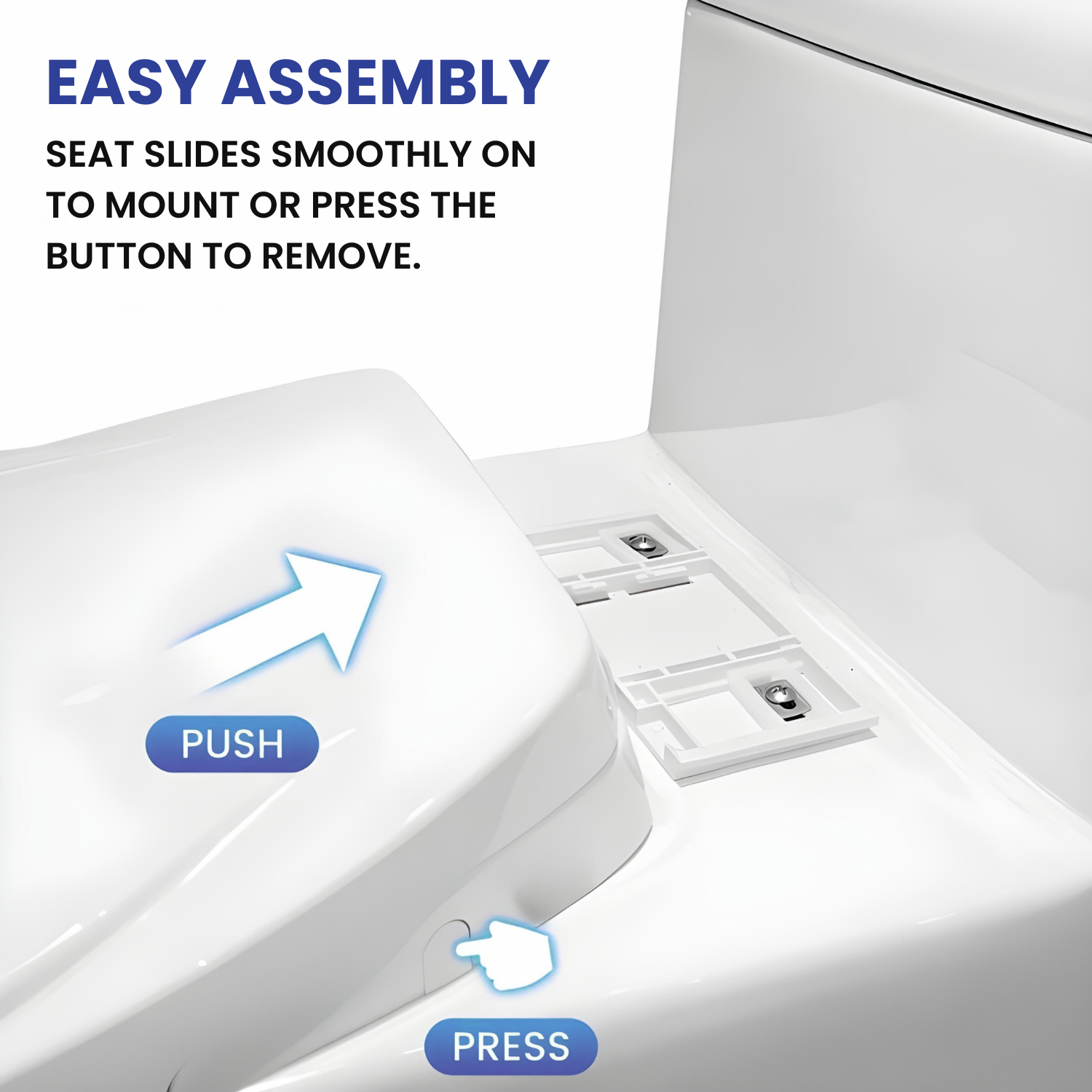 EASY ASSEMBLY

SEAT SLIDES SMOOTHLY ON TO MOUNT OR PRESS THE BUTTON TO REMOVE.

PUSH

PRESS