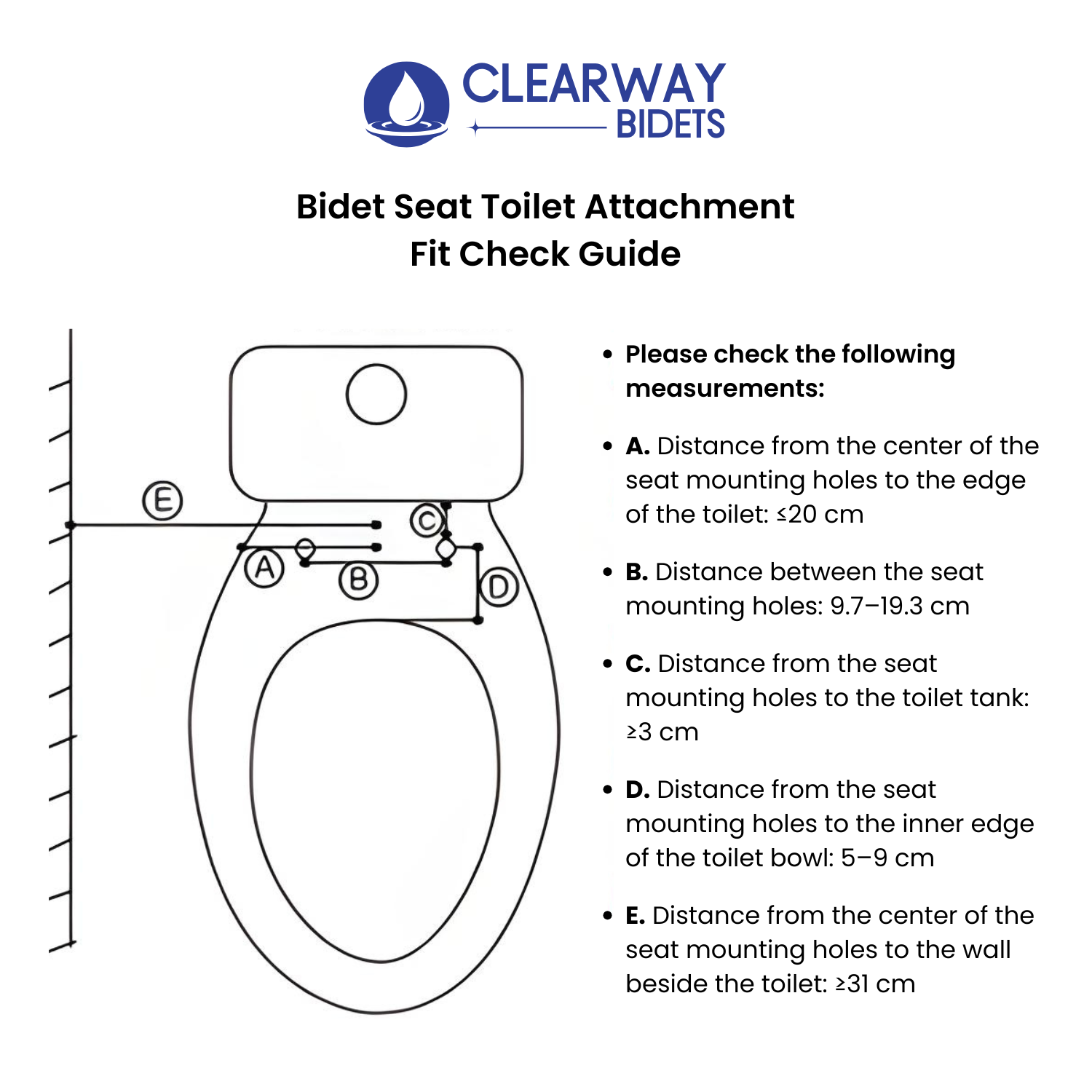 CLEARWAY
BIDETS

Bidet Seat Toilet Attachment
Fit Check Guide

E
C
A
B
D

• Please check the following measurements:

• A. Distance from the center of the seat mounting holes to the edge of the toilet: ≤20 cm

• B. Distance between the seat mounting holes: 9.7–19.3 cm

• C. Distance from the seat mounting holes to the toilet tank: ≥3 cm

• D. Distance from the seat mounting holes to the inner edge of the toilet bowl: 5–9 cm

• E. Distance from the center of the seat mounting holes to the wall beside the toilet: ≥31 cm