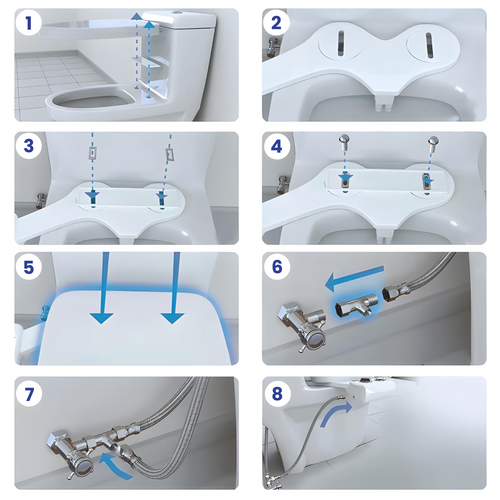 1

2

3

4

5

6

7

8