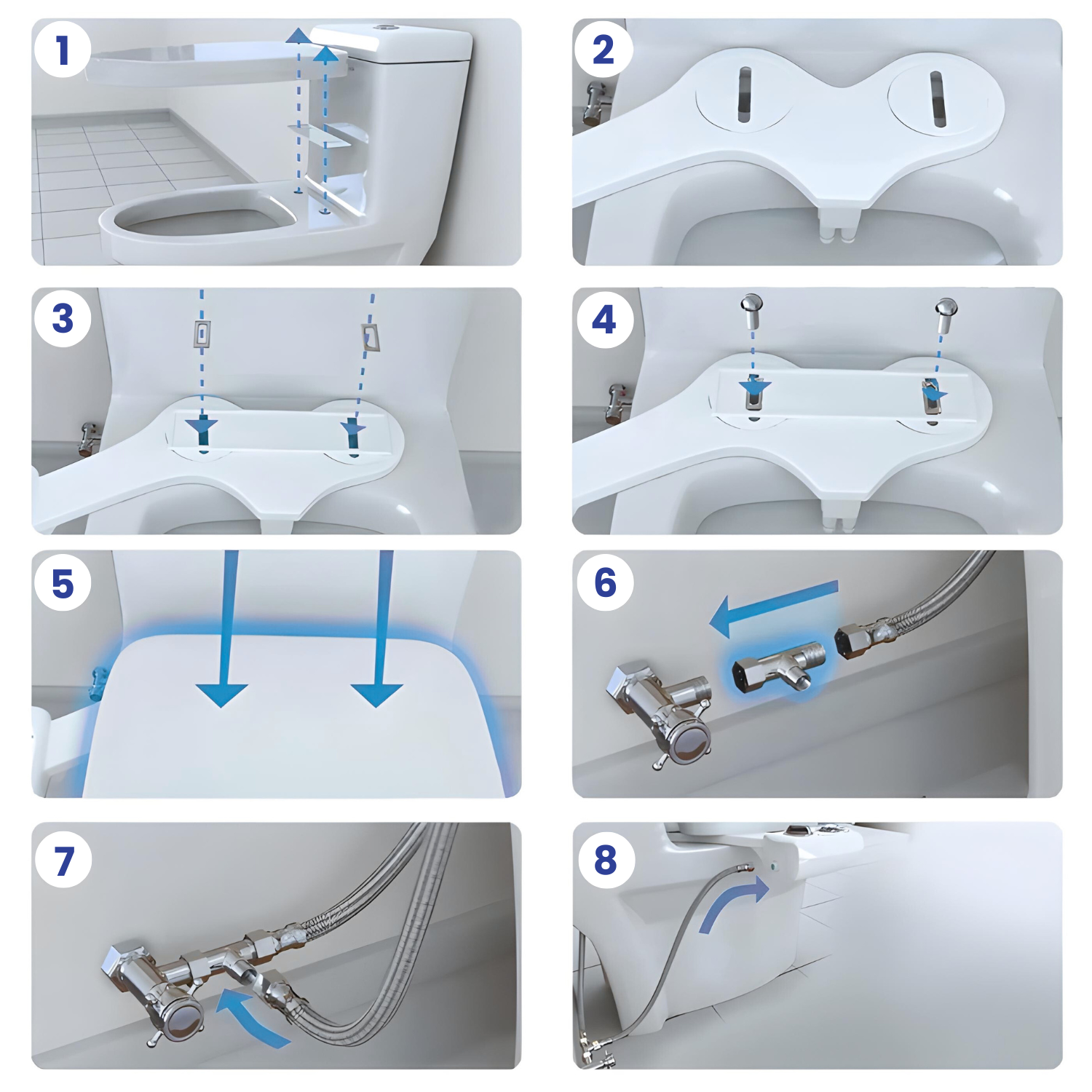 1

2

3

4

5

6

7

8