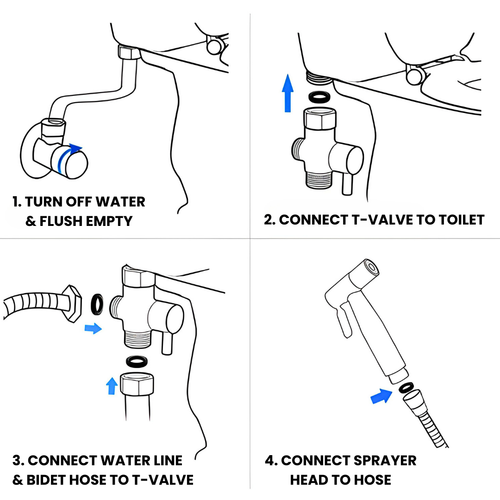 1. TURN OFF WATER & FLUSH EMPTY

2. CONNECT T-VALVE TO TOILET

3. CONNECT WATER LINE & BIDET HOSE TO T-VALVE

4. CONNECT SPRAYER HEAD TO HOSE