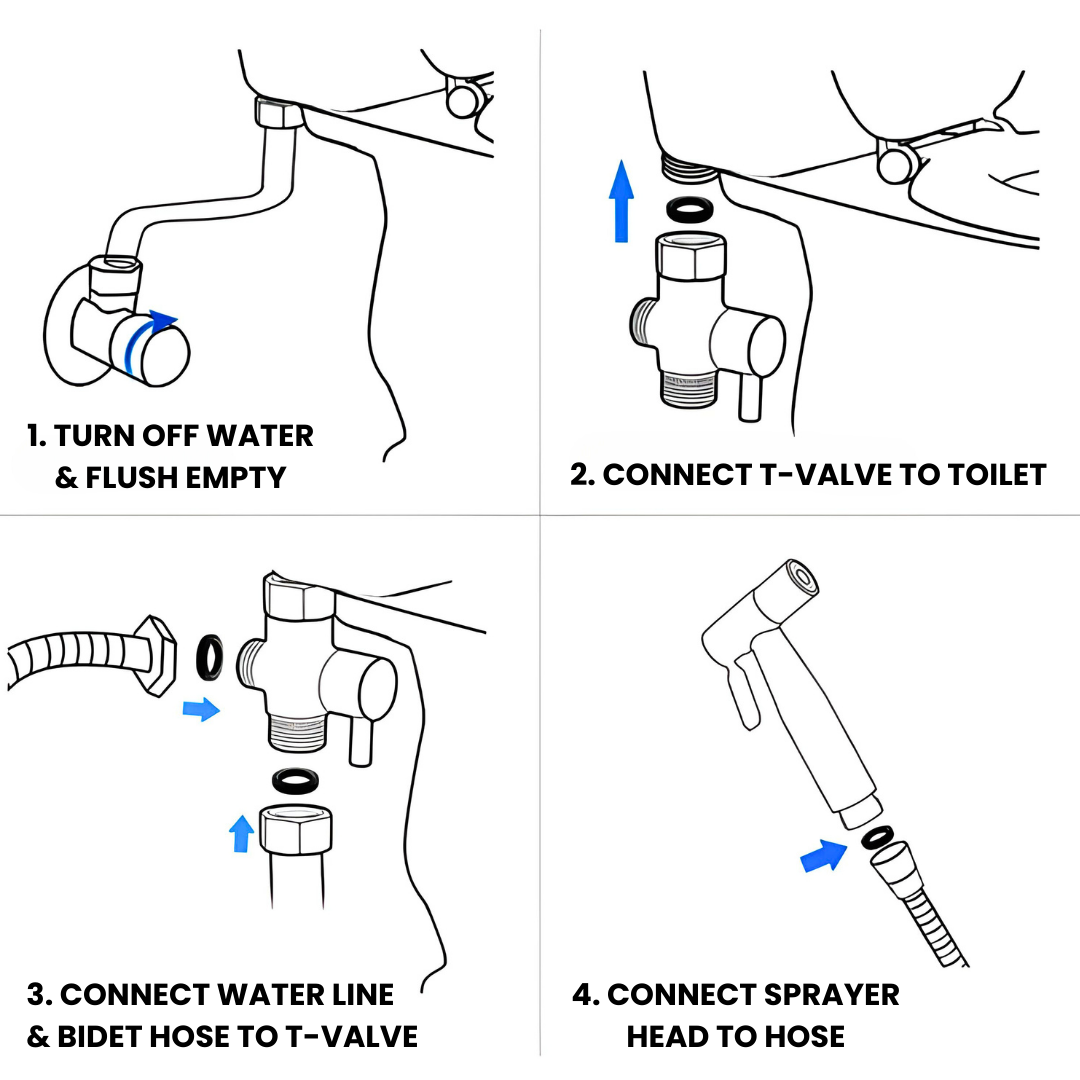 1. TURN OFF WATER & FLUSH EMPTY

2. CONNECT T-VALVE TO TOILET

3. CONNECT WATER LINE & BIDET HOSE TO T-VALVE

4. CONNECT SPRAYER HEAD TO HOSE